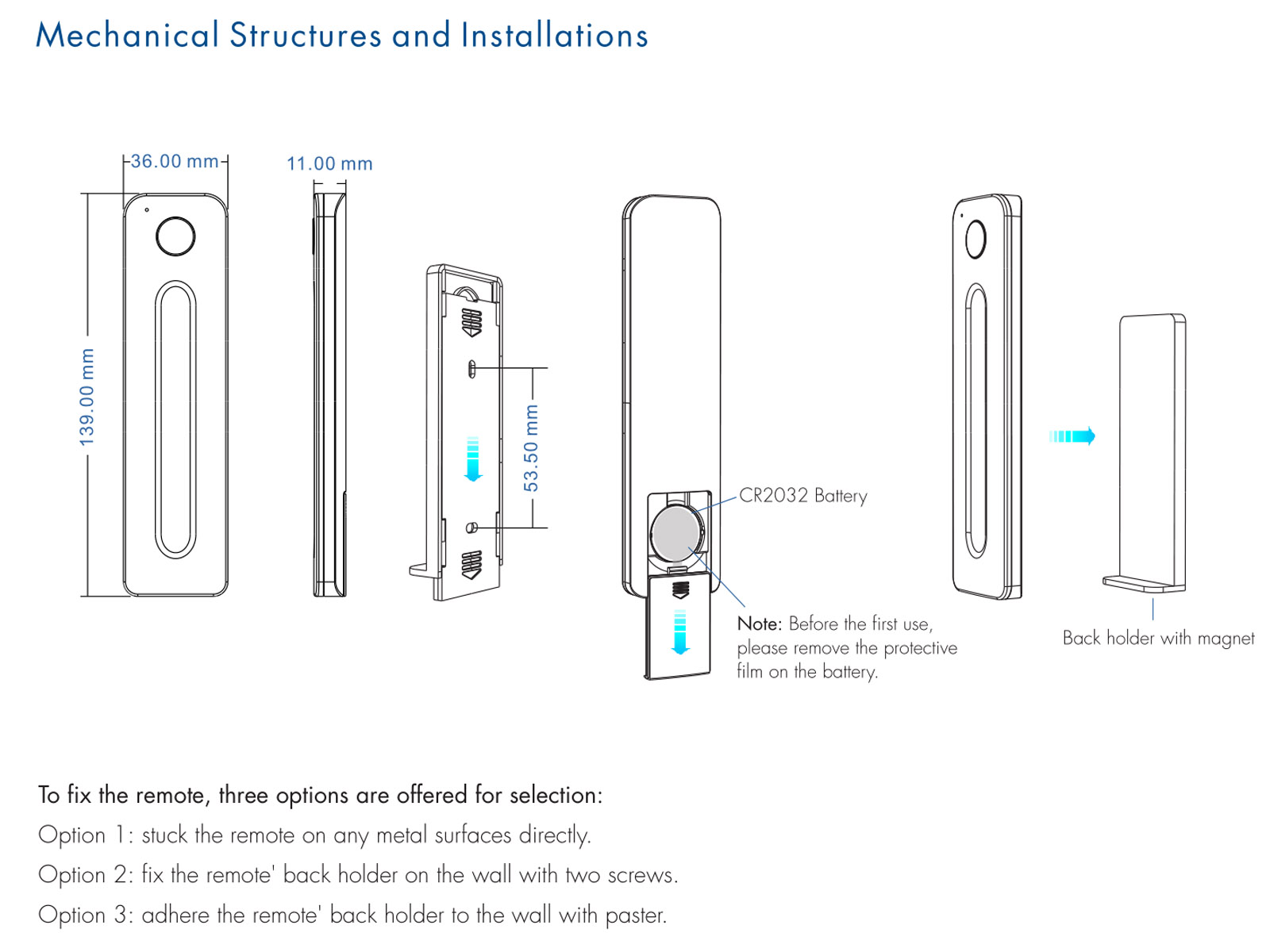 Mechanical Structures and Installations

36.00 mm

11.00 mm

139.00 mm

53.50 mm

CR2032 Battery

Note: Before the first use, please remove the protective film on the battery.

Back holder with magnet

To fix the remote, three options are offered for selection:

Option 1: stuck the remote on any metal surfaces directly.

Option 2: fix the remote' back holder on the wall with two screws.

Option 3: adhere the remote' back holder to the wall with paster.