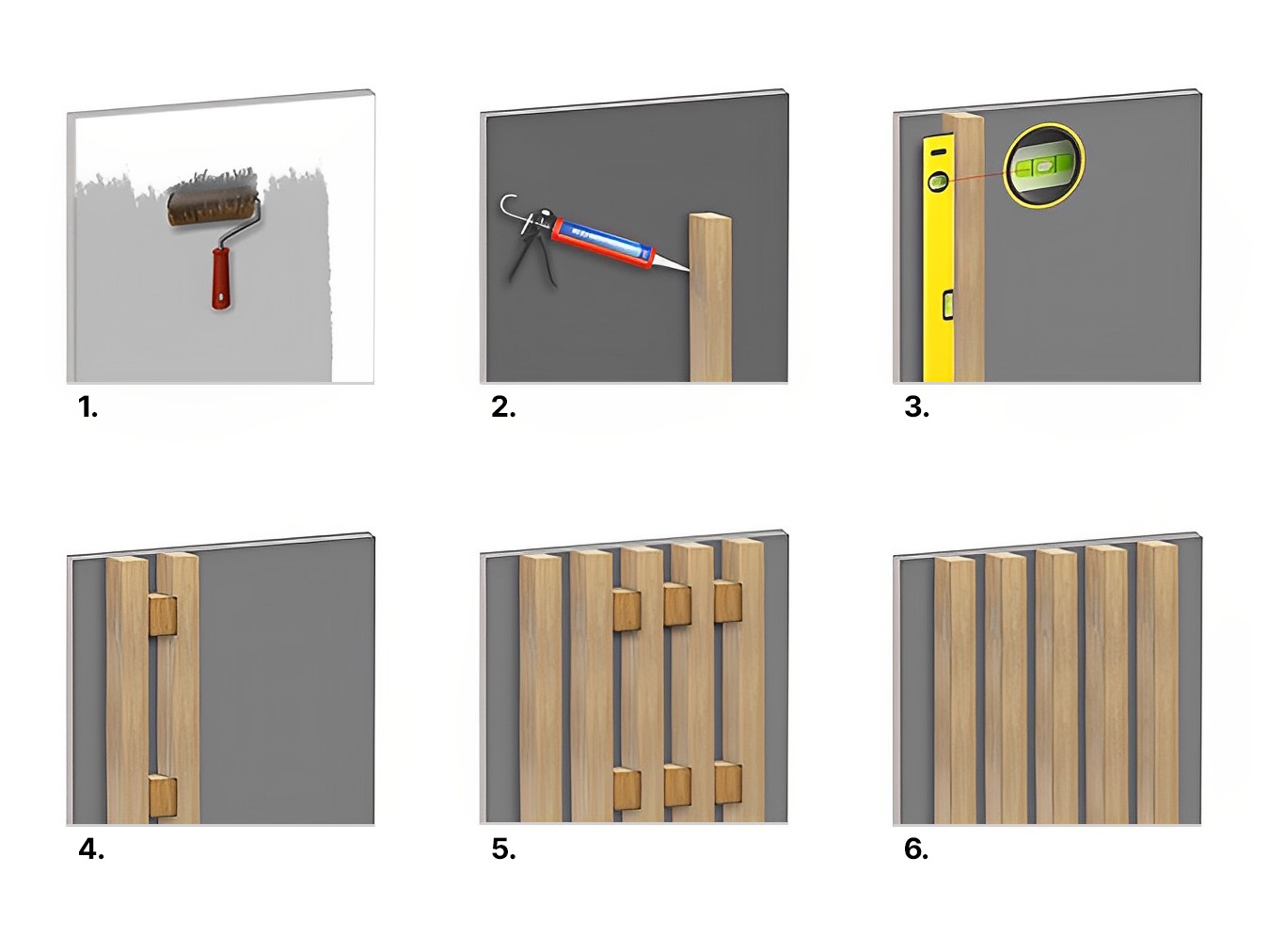 1.

2.

3.

4.

5.

6.