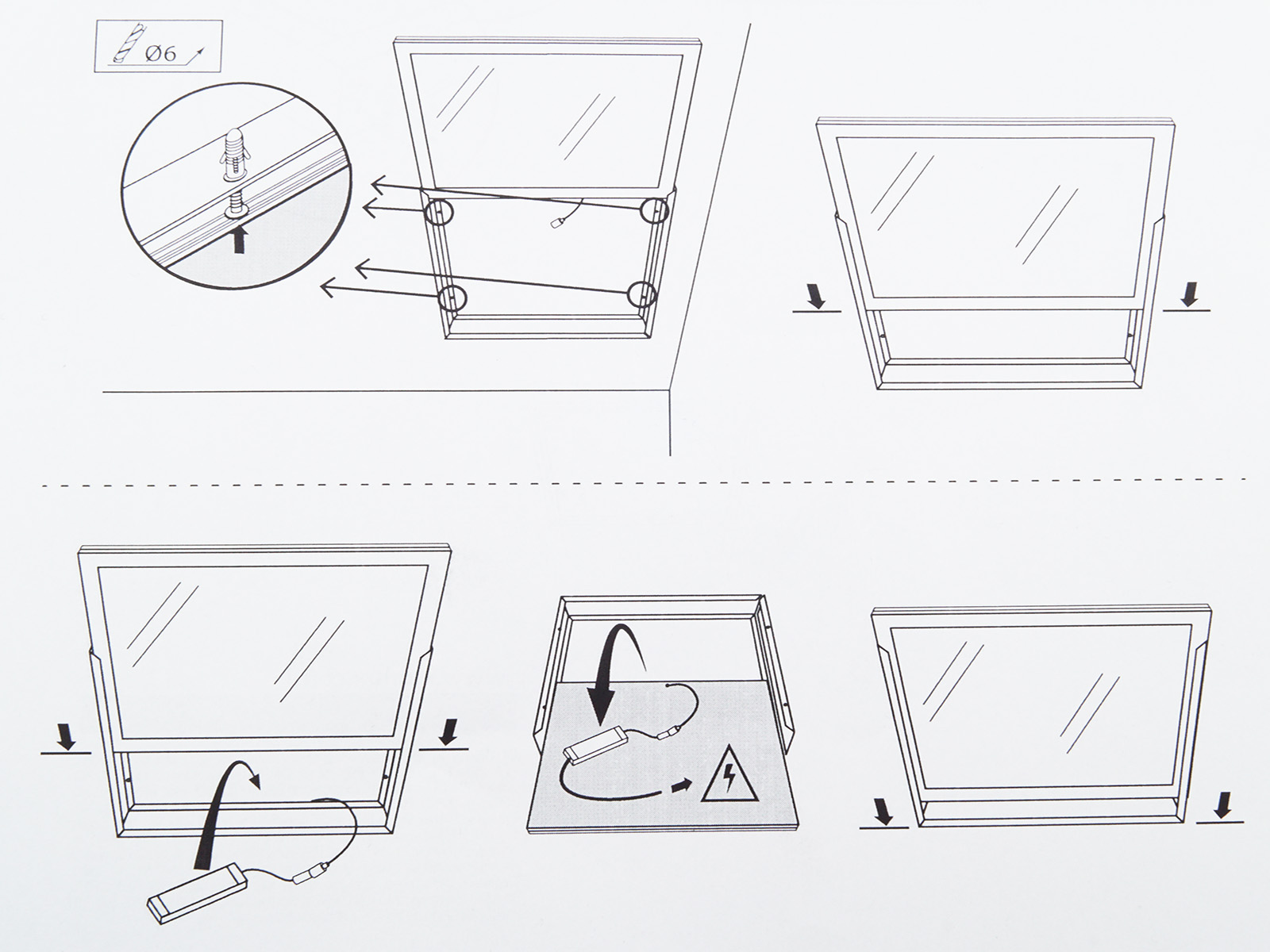 Ø6