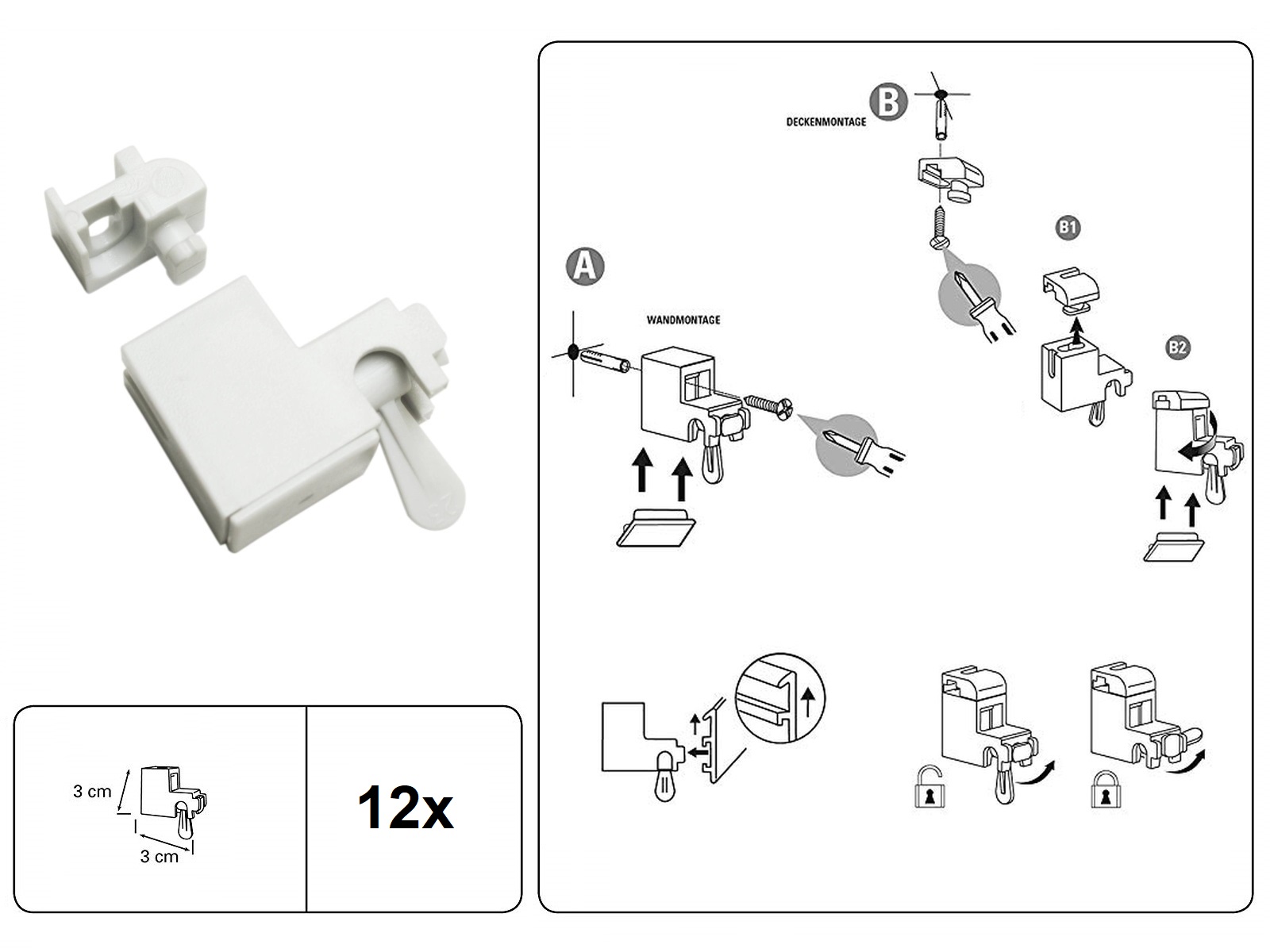 3 cm

3 cm

12x

B

DECKENMONTAGE

B1

A

WANDMONTAGE

B2