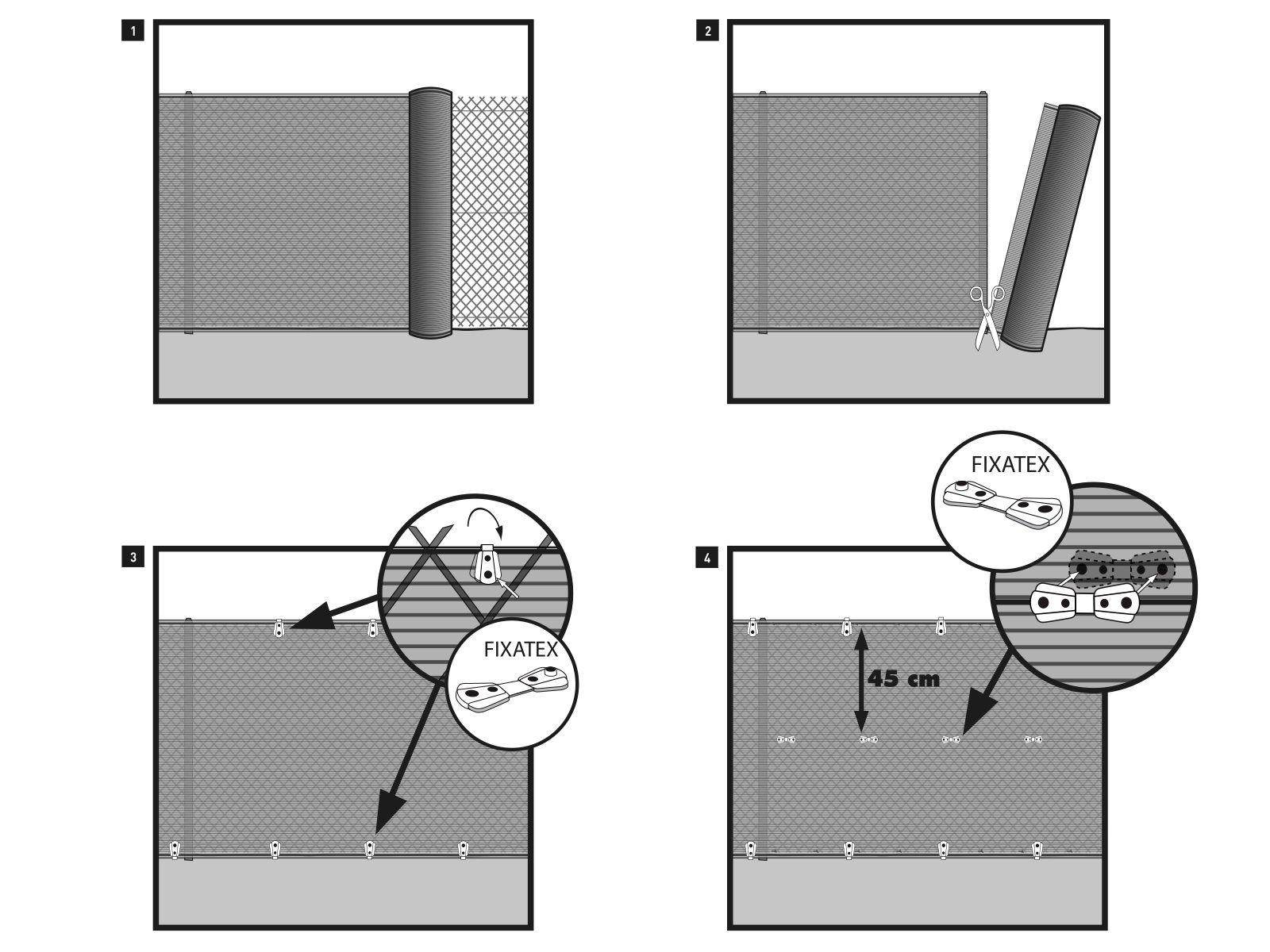 1

2

3

FIXATEX

4

FIXATEX

45 cm