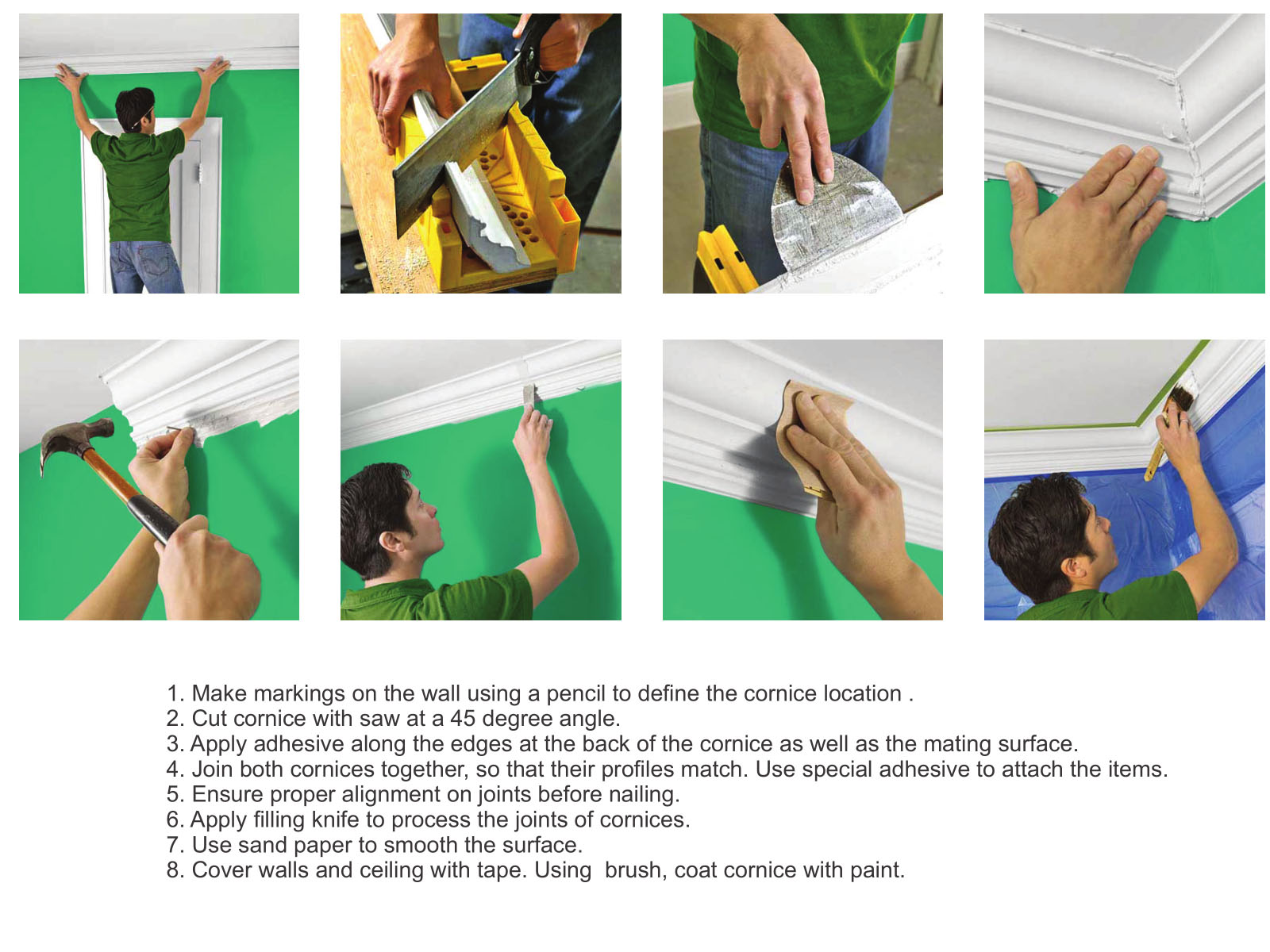 1. Make markings on the wall using a pencil to define the cornice location .
2. Cut cornice with saw at a 45 degree angle.
3. Apply adhesive along the edges at the back of the cornice as well as the mating surface.
4. Join both cornices together, so that their profiles match. Use special adhesive to attach the items.
5. Ensure proper alignment on joints before nailing.
6. Apply filling knife to process the joints of cornices.
7. Use sand paper to smooth the surface.
8. Cover walls and ceiling with tape. Using  brush, coat cornice with paint.