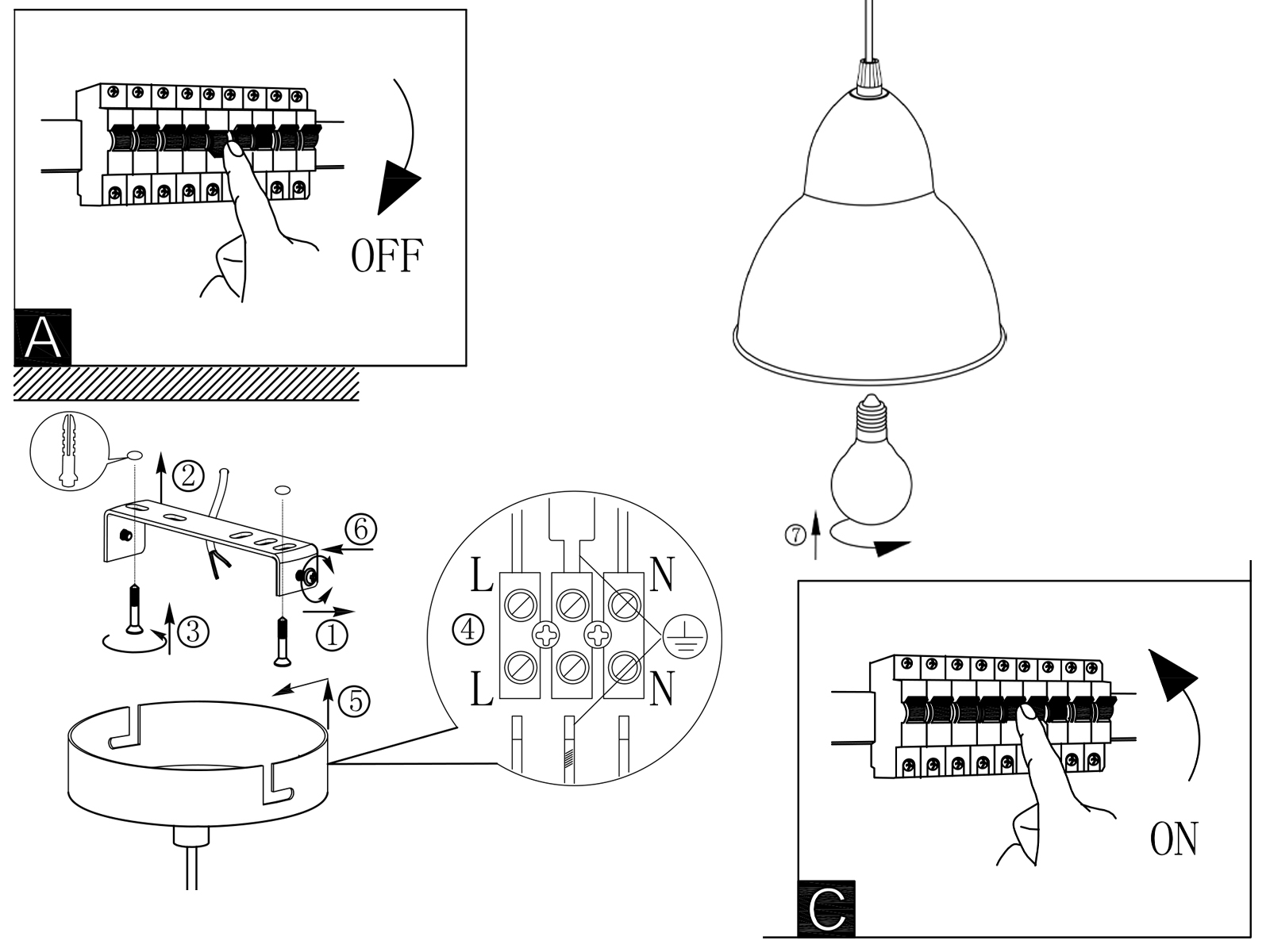 OFF

A

②

⑥

③

①

⑤

L

N

④

L

N

⑦

ON

C