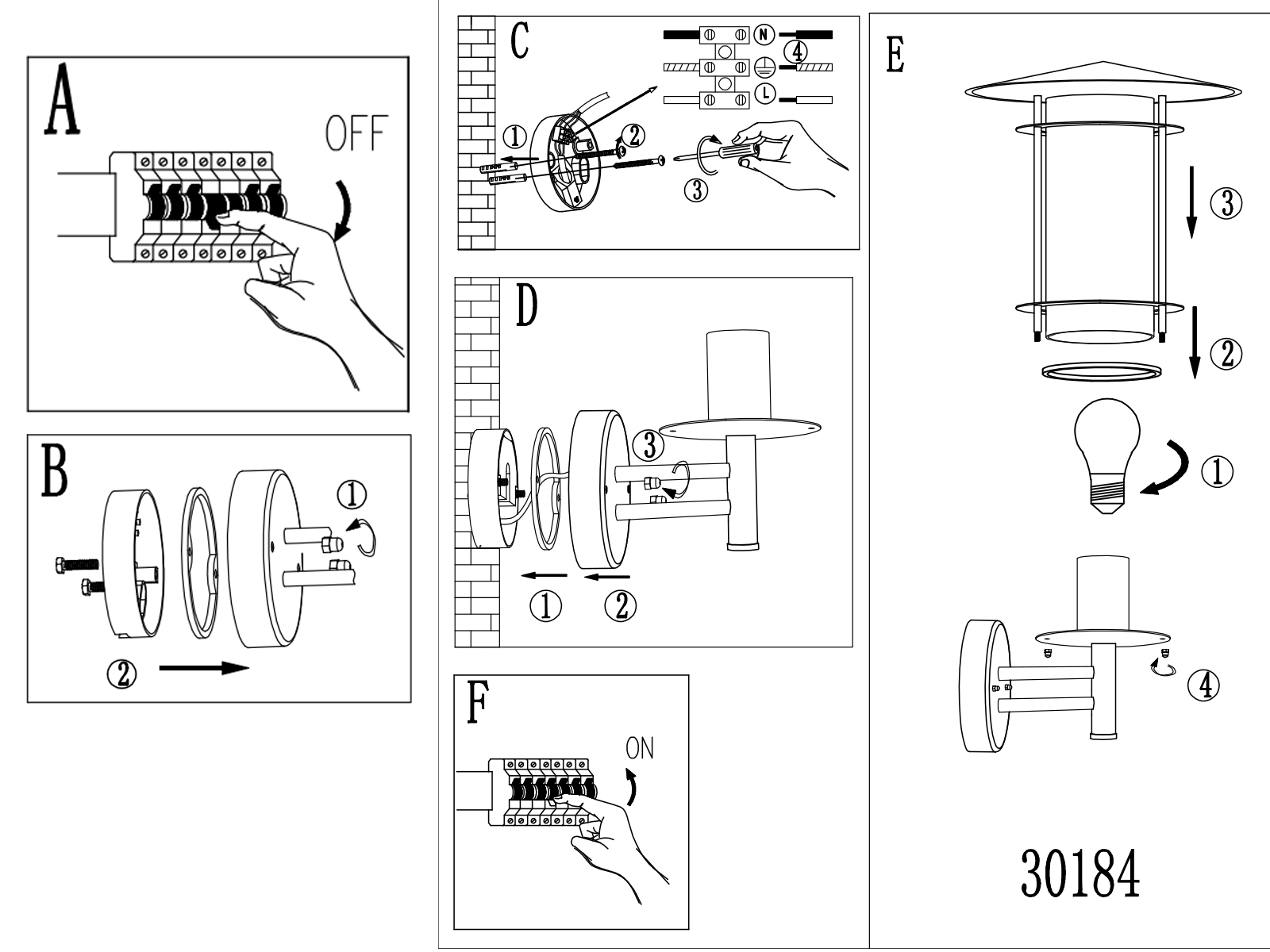 A
OFF

B
①
②

C
N
④
L
①
②
③

D
③
①
②

F
ON

E
③
②
①
④

30184