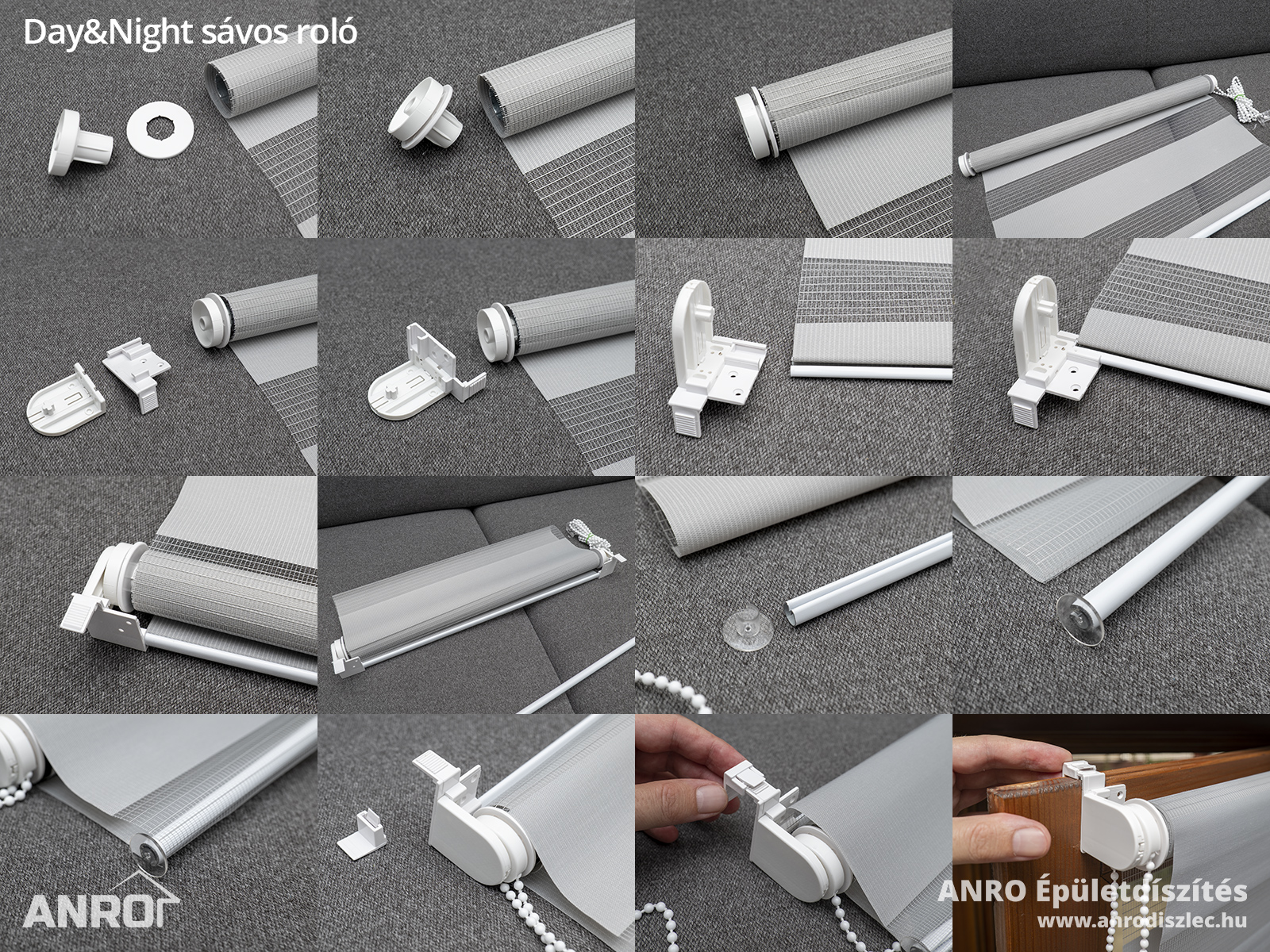 Day&Night sávos roló

ANRO

ANRO Épületdíszítés
www.anrodiszlec.hu