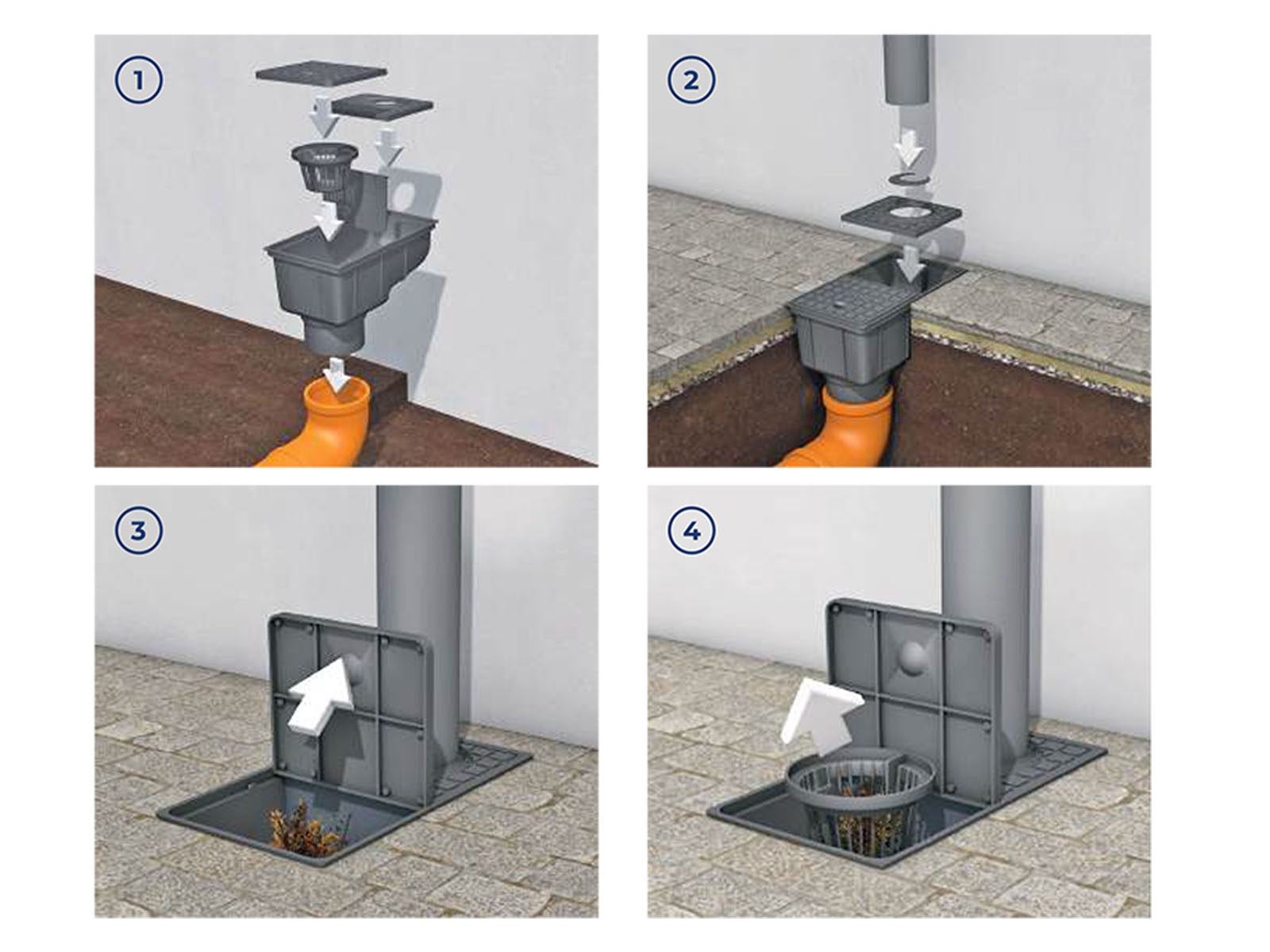 1

2

3

4