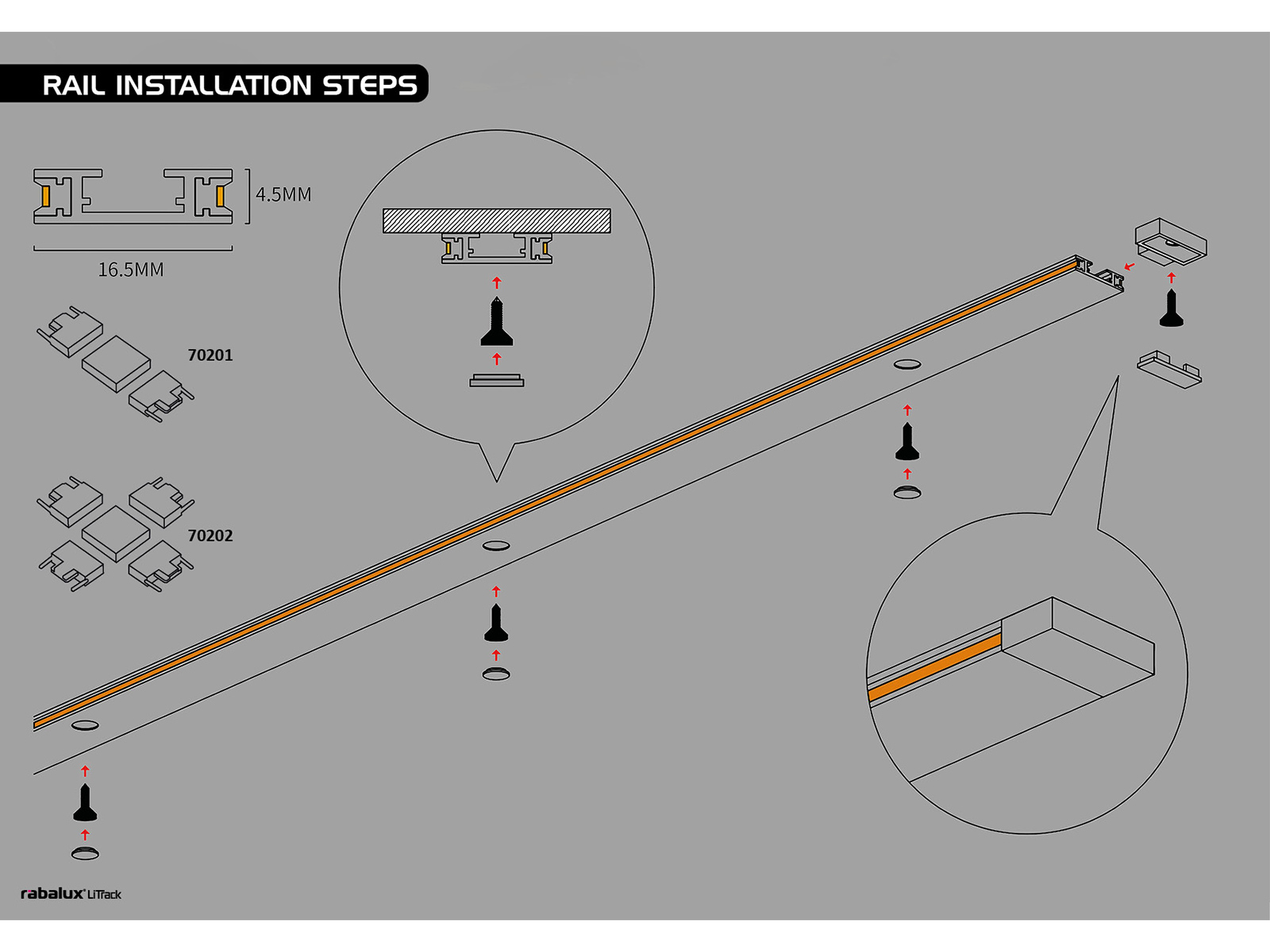 RAIL INSTALLATION STEPS

4.5MM

16.5MM

70201

70202

rabalux LiTrack