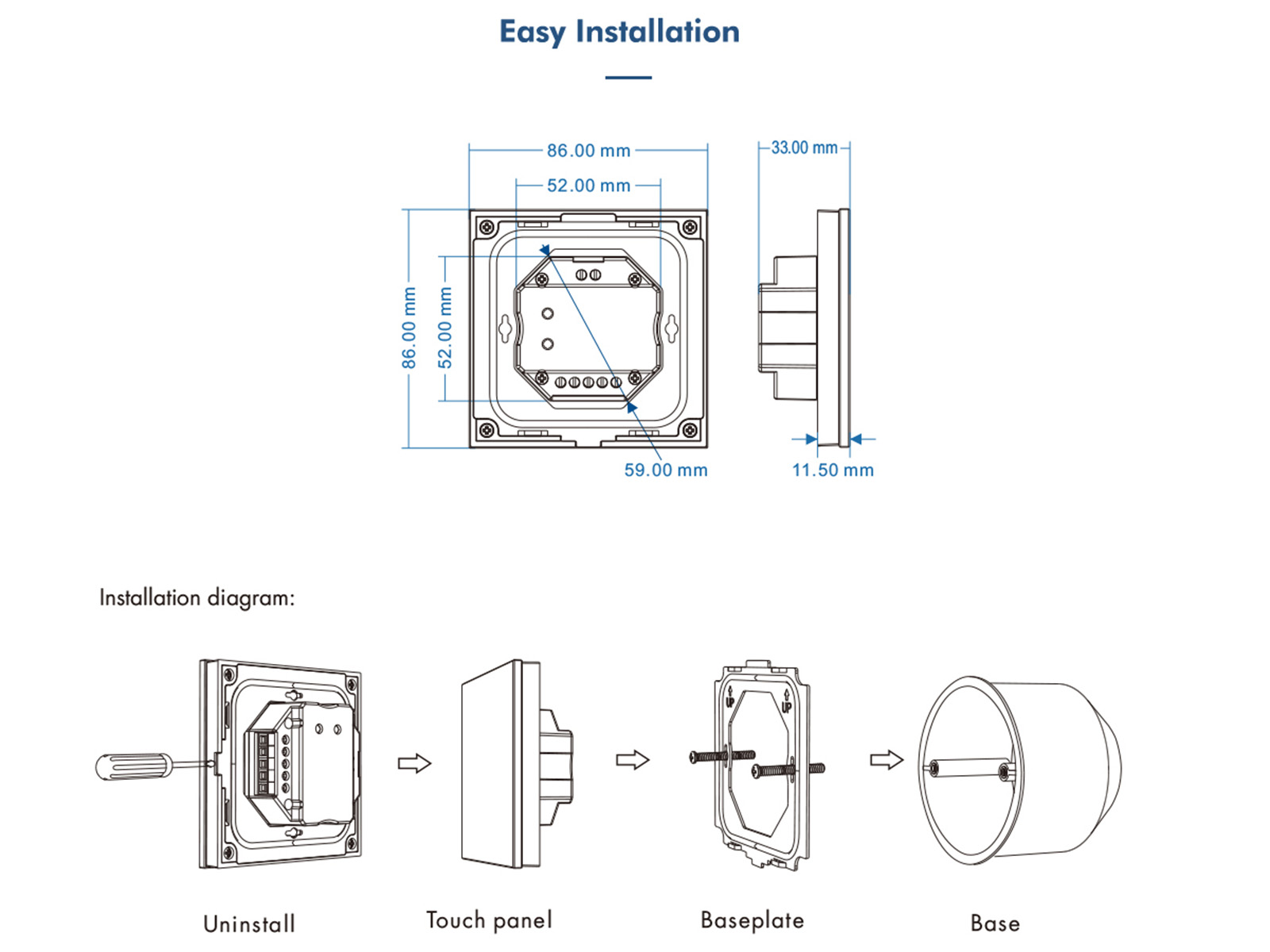 Easy Installation

86.00 mm
52.00 mm
33.00 mm
86.00 mm
52.00 mm
59.00 mm
11.50 mm

Installation diagram:

UP
UP

Uninstall

Touch panel

Baseplate

Base