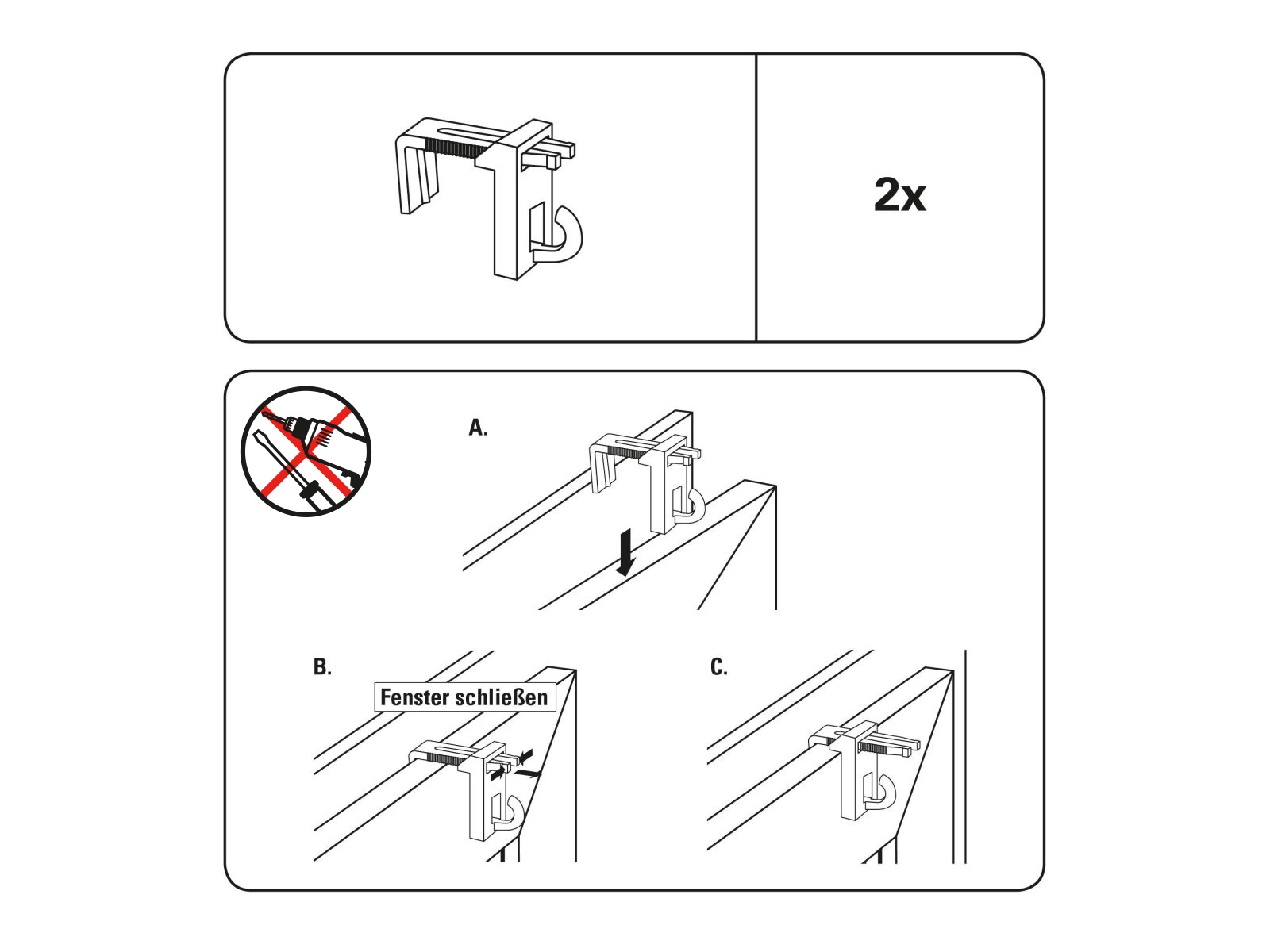 2x

A.

B.

Fenster schließen

C.