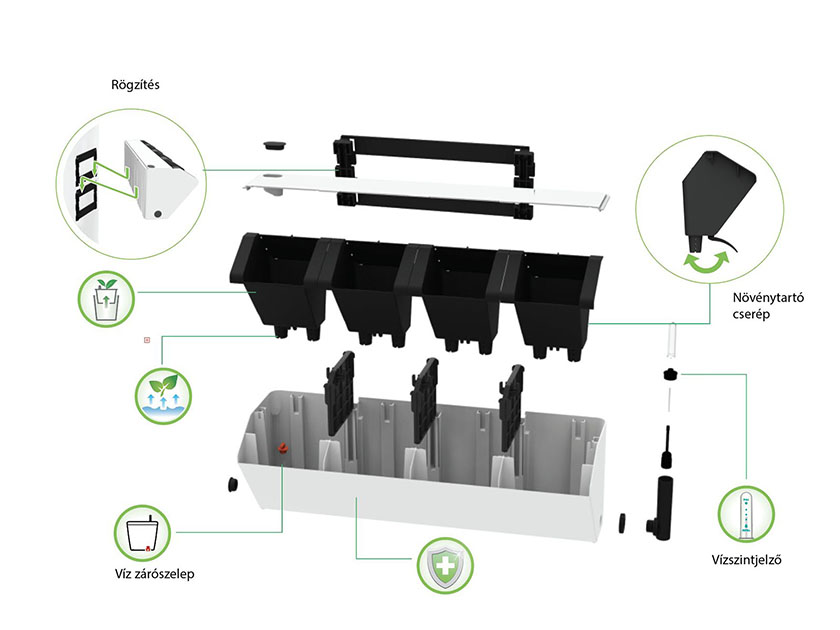 Rögzítés

Növénytartó cserép

Víz zárószelep

Vízszintjelző